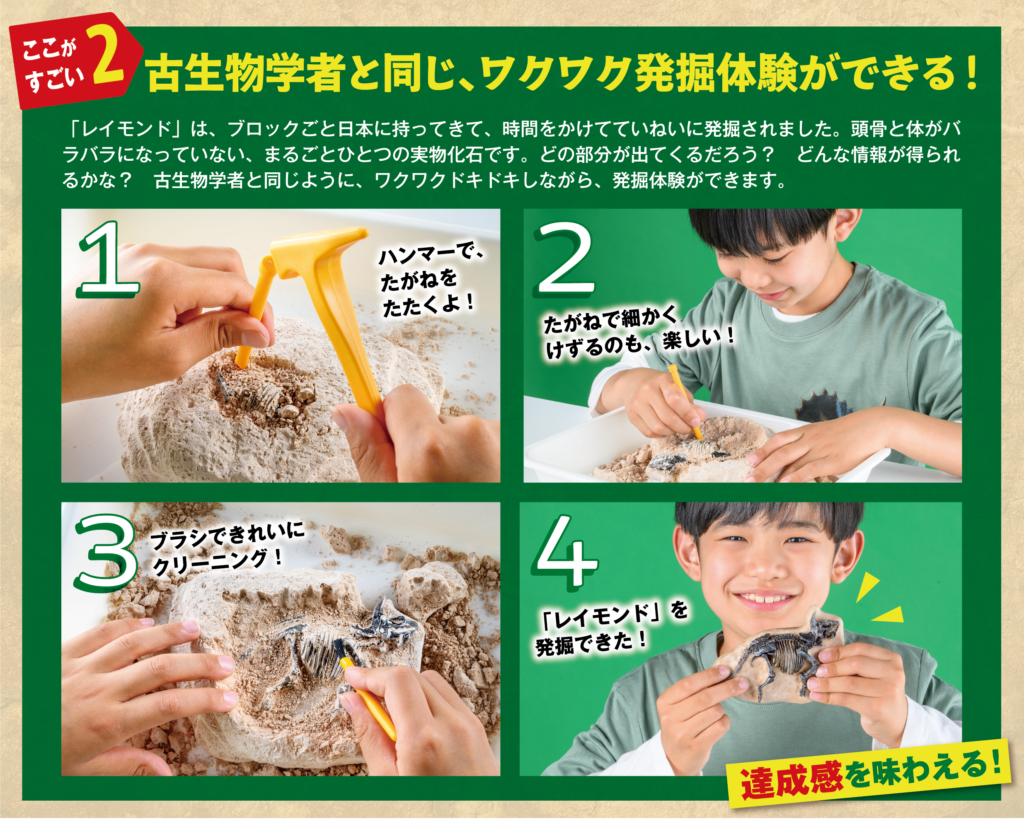 ここがすごい 2 古生物学者と同じ、ワクワク発掘体験ができる！

「レイモンド」は、ブロックごと日本に持ってきて、時間をかけてていねいに発掘されました。頭骨と体がバラバラになっていない、まるごとひとつの実物化石です。どの部分が出てくるだろう？　どんな情報が得られるかな？　古生物学者と同じように、ワクワクドキドキしながら、発掘体験ができます。

1
ハンマーで、たがねをたたくよ！

2
たがねで細かくけずるのも、楽しい！

3
ブラシできれいにクリーニング！

4
「レイモンド」を発掘できた！

達成感を味わえる！